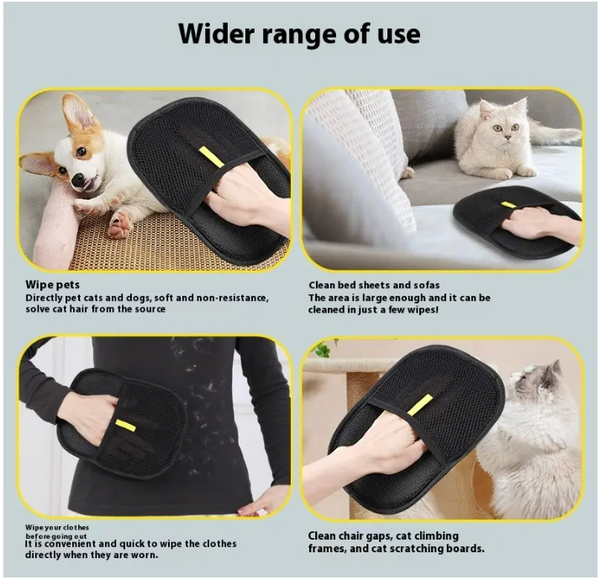 Wider range of use

Wipe pets
Directly pet cats and dogs, soft and non-resistance, solve cat hair from the source

Clean bed sheets and sofas
The area is large enough and it can be cleaned in just a few wipes!

Wipe your clothes before going out
It is convenient and quick to wipe the clothes directly when they are worn.

Clean chair gaps, cat climbing frames, and cat scratching boards.